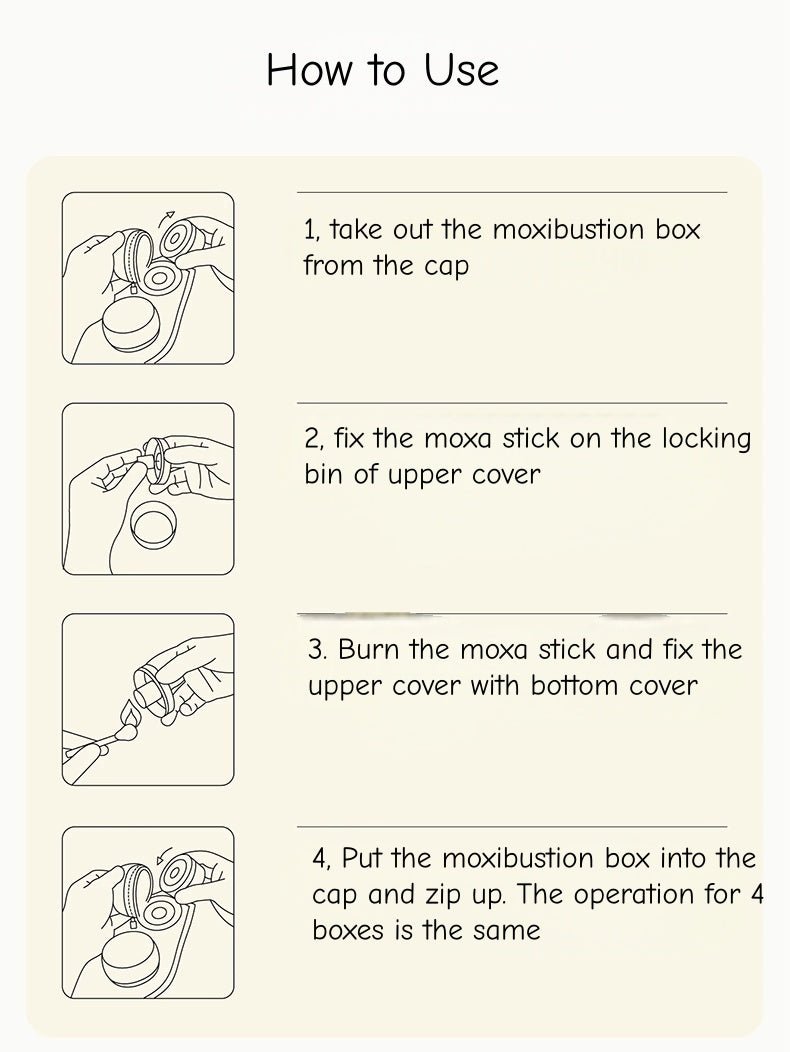 How to Use

1, take out the moxibustion box from the cap

2, fix the moxa stick on the locking bin of upper cover

3. Burn the moxa stick and fix the upper cover with bottom cover

4, Put the moxibustion box into the cap and zip up. The operation for 4 boxes is the same