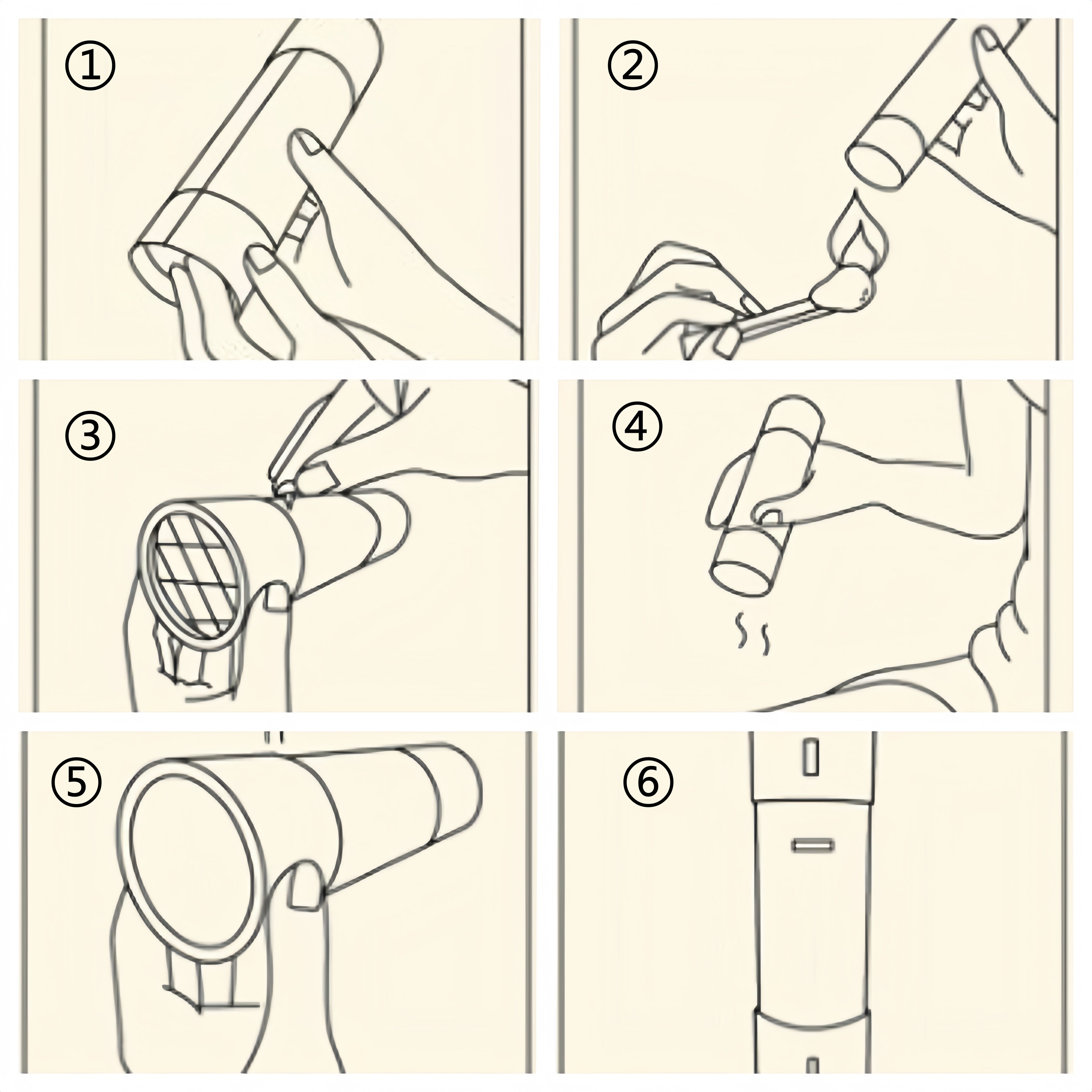 ①

②

③

④

⑤

⑥