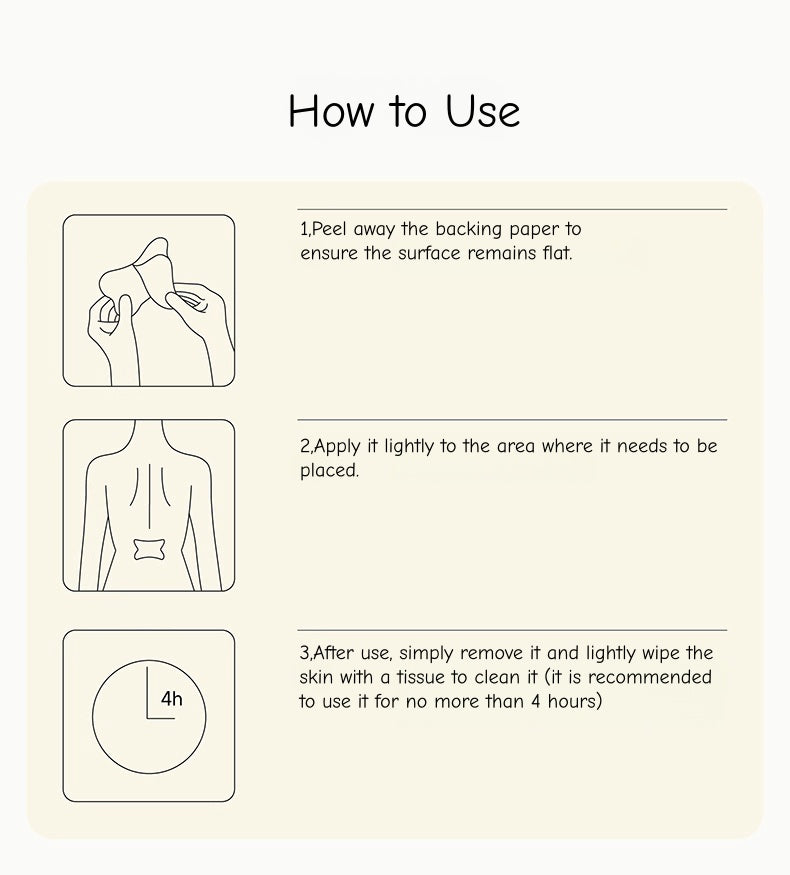 How to Use

1,Peel away the backing paper to ensure the surface remains flat.

2,Apply it lightly to the area where it needs to be placed.

4h

3,After use, simply remove it and lightly wipe the skin with a tissue to clean it (it is recommended to use it for no more than 4 hours)