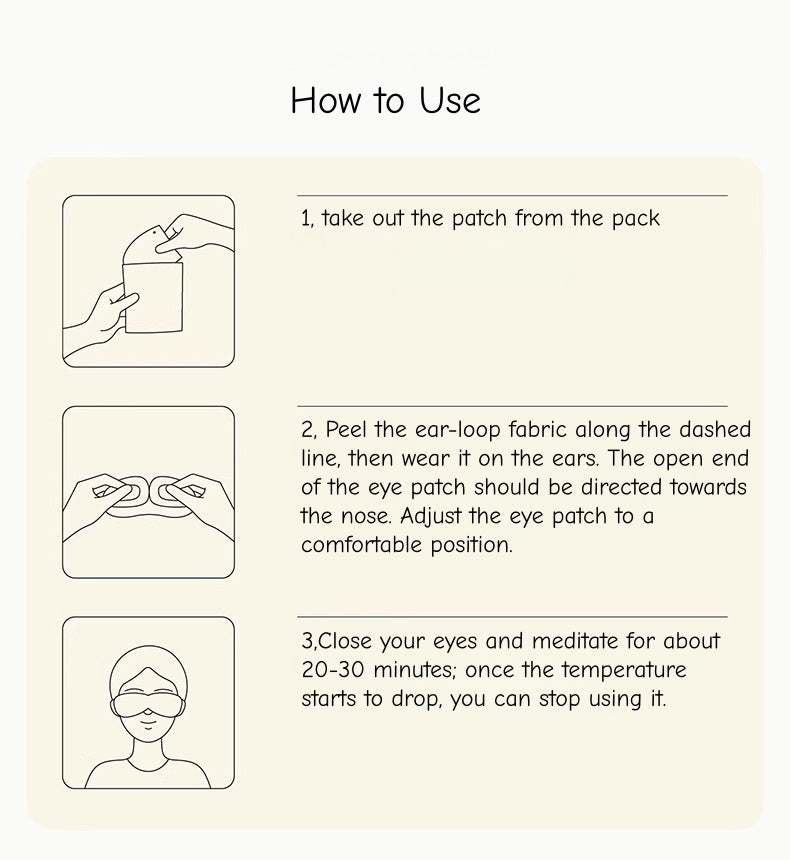 How to Use

1, take out the patch from the pack

2, Peel the ear-loop fabric along the dashed line, then wear it on the ears. The open end of the eye patch should be directed towards the nose. Adjust the eye patch to a comfortable position.

3,Close your eyes and meditate for about 20-30 minutes; once the temperature starts to drop, you can stop using it.