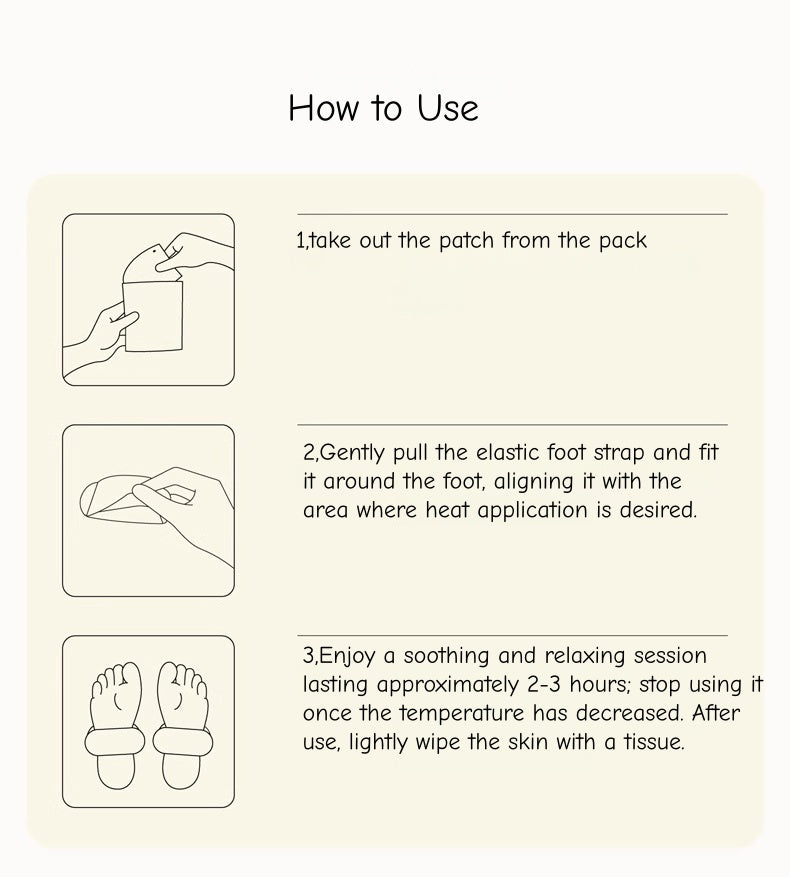 How to Use

1,take out the patch from the pack

2,Gently pull the elastic foot strap and fit it around the foot, aligning it with the area where heat application is desired.

3,Enjoy a soothing and relaxing session lasting approximately 2-3 hours; stop using it once the temperature has decreased. After use, lightly wipe the skin with a tissue.