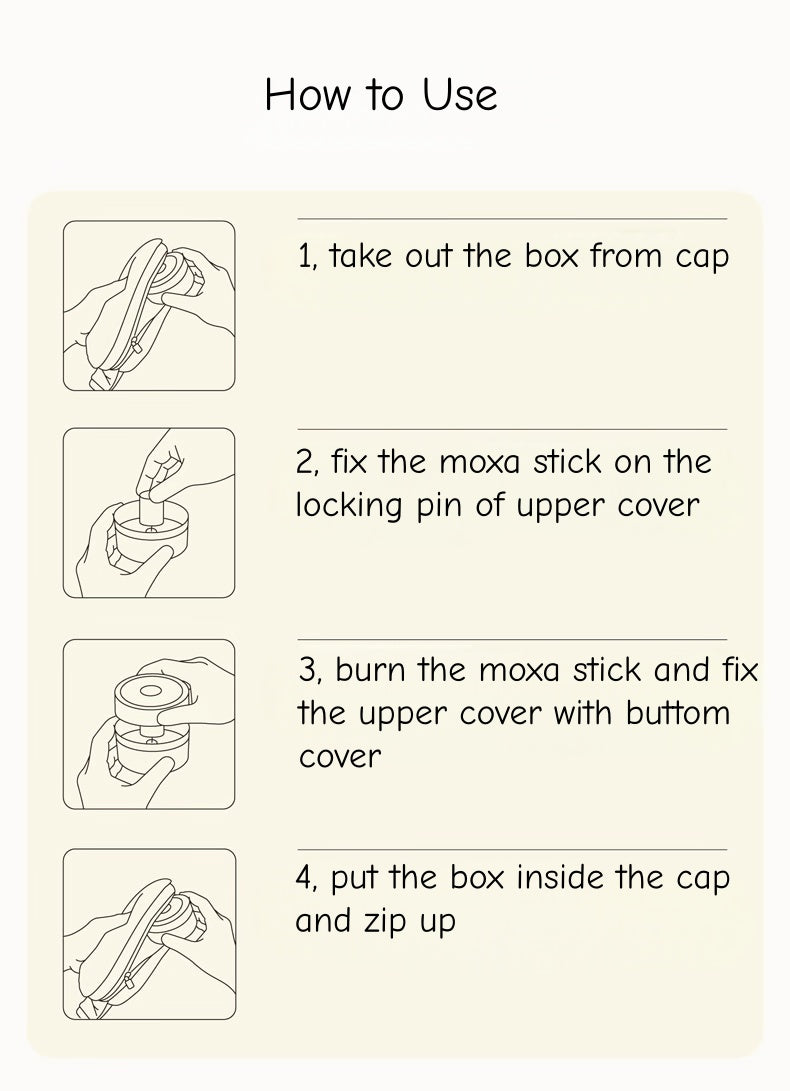 How to Use

1, take out the box from cap

2, fix the moxa stick on the locking pin of upper cover

3, burn the moxa stick and fix the upper cover with buttom cover

4, put the box inside the cap and zip up