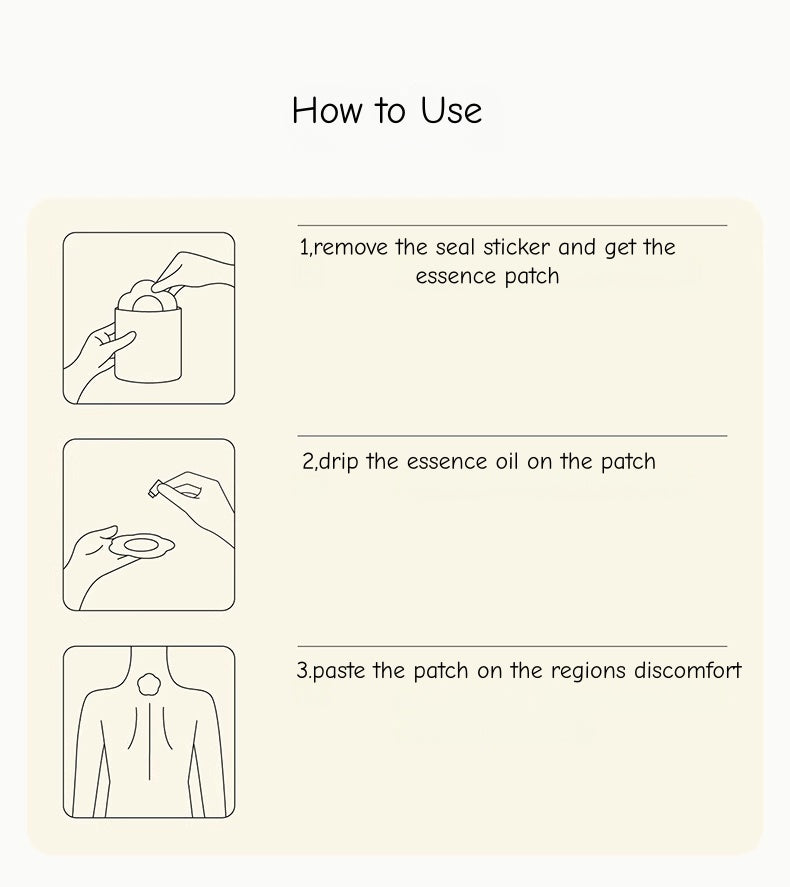 How to Use

1,remove the seal sticker and get the essence patch

2,drip the essence oil on the patch

3.paste the patch on the regions discomfort