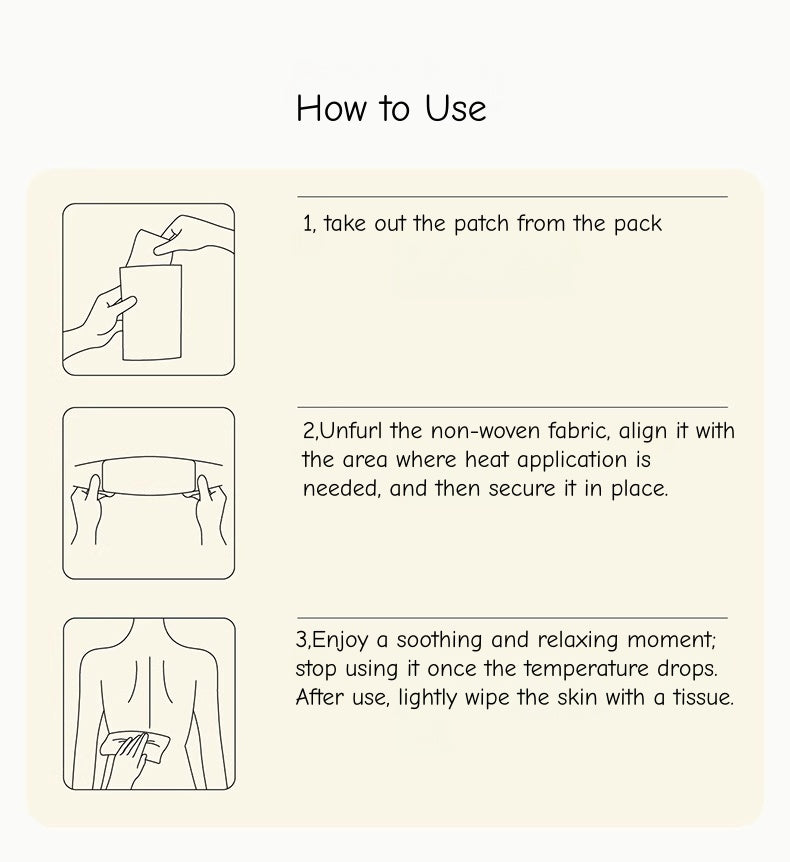 How to Use

1, take out the patch from the pack

2,Unfurl the non-woven fabric, align it with the area where heat application is needed, and then secure it in place.

3,Enjoy a soothing and relaxing moment; stop using it once the temperature drops. After use, lightly wipe the skin with a tissue.