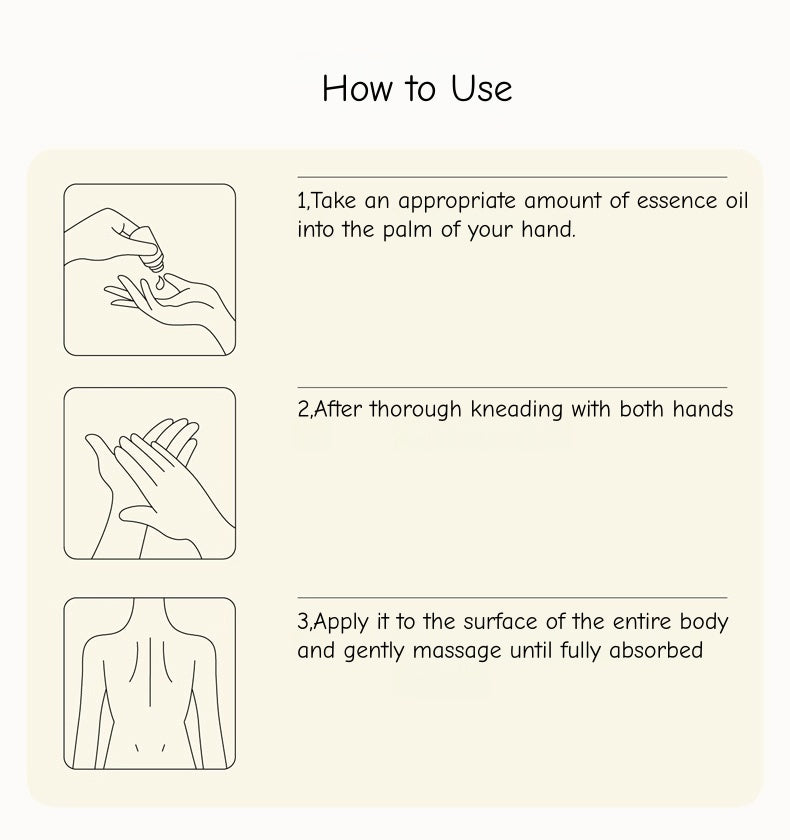 How to Use

1,Take an appropriate amount of essence oil into the palm of your hand.

2,After thorough kneading with both hands

3,Apply it to the surface of the entire body and gently massage until fully absorbed