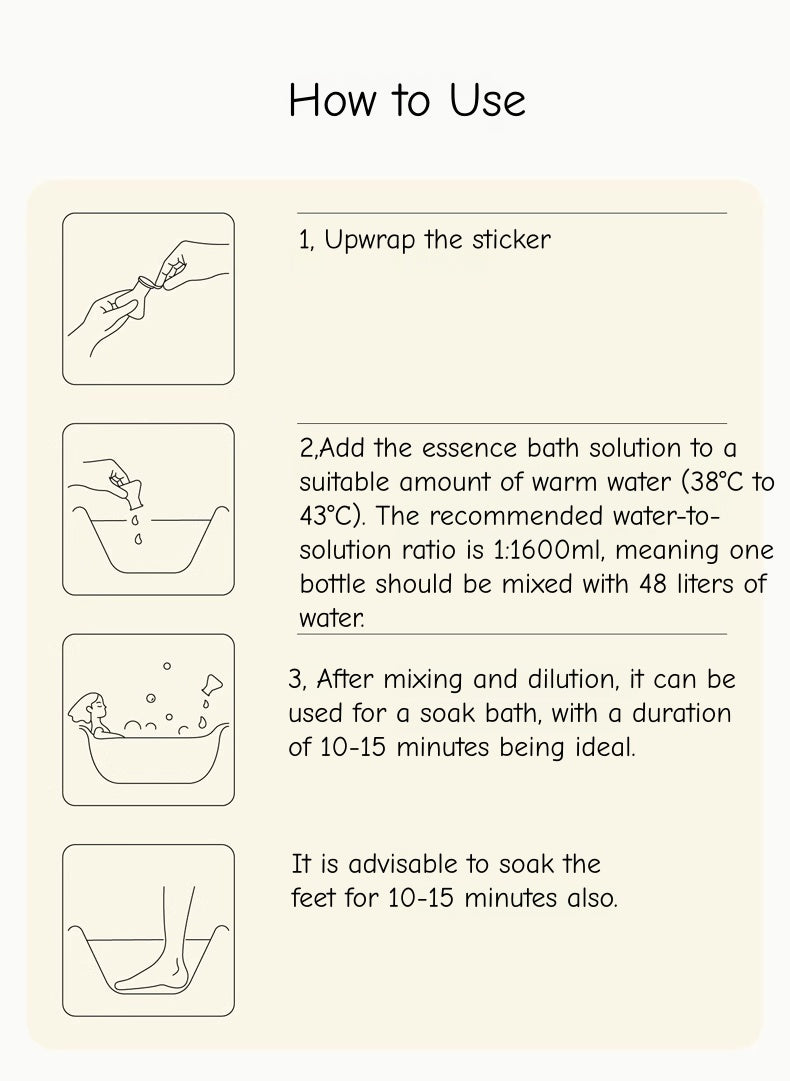 How to Use

1, Upwrap the sticker

2,Add the essence bath solution to a suitable amount of warm water (38°C to 43°C). The recommended water-to-solution ratio is 1:1600ml, meaning one bottle should be mixed with 48 liters of water.

3, After mixing and dilution, it can be used for a soak bath, with a duration of 10-15 minutes being ideal.

It is advisable to soak the feet for 10-15 minutes also.