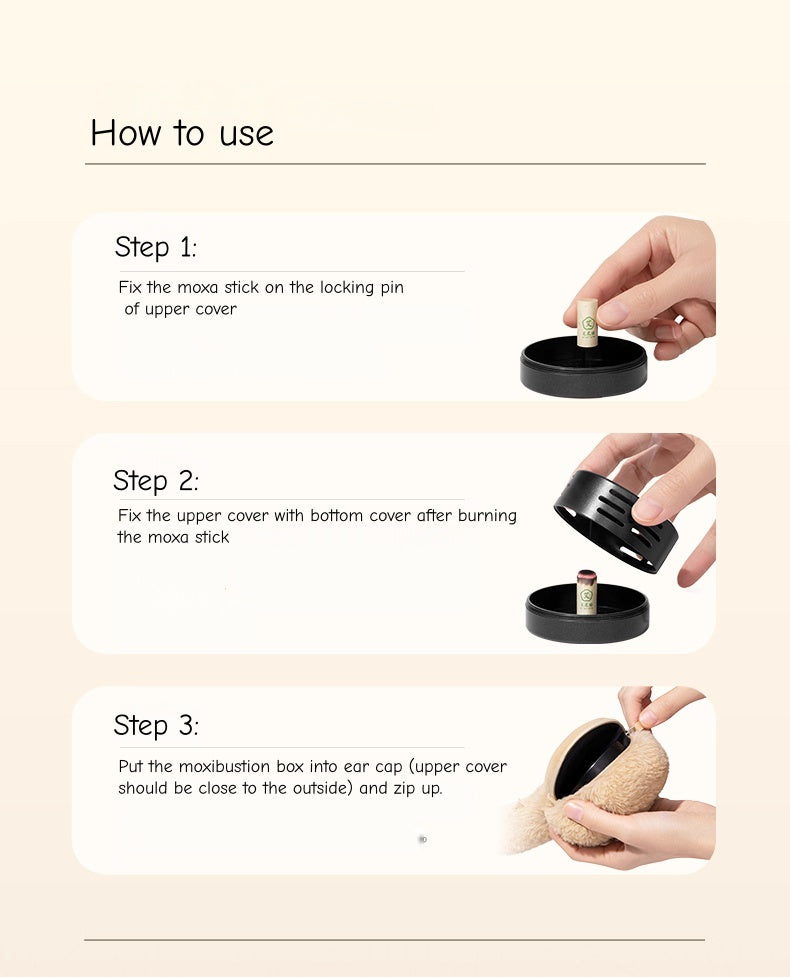 How to use

Step 1:

Fix the moxa stick on the locking pin of upper cover

Step 2:

Fix the upper cover with bottom cover after burning the moxa stick

Step 3:

Put the moxibustion box into ear cap (upper cover should be close to the outside) and zip up.